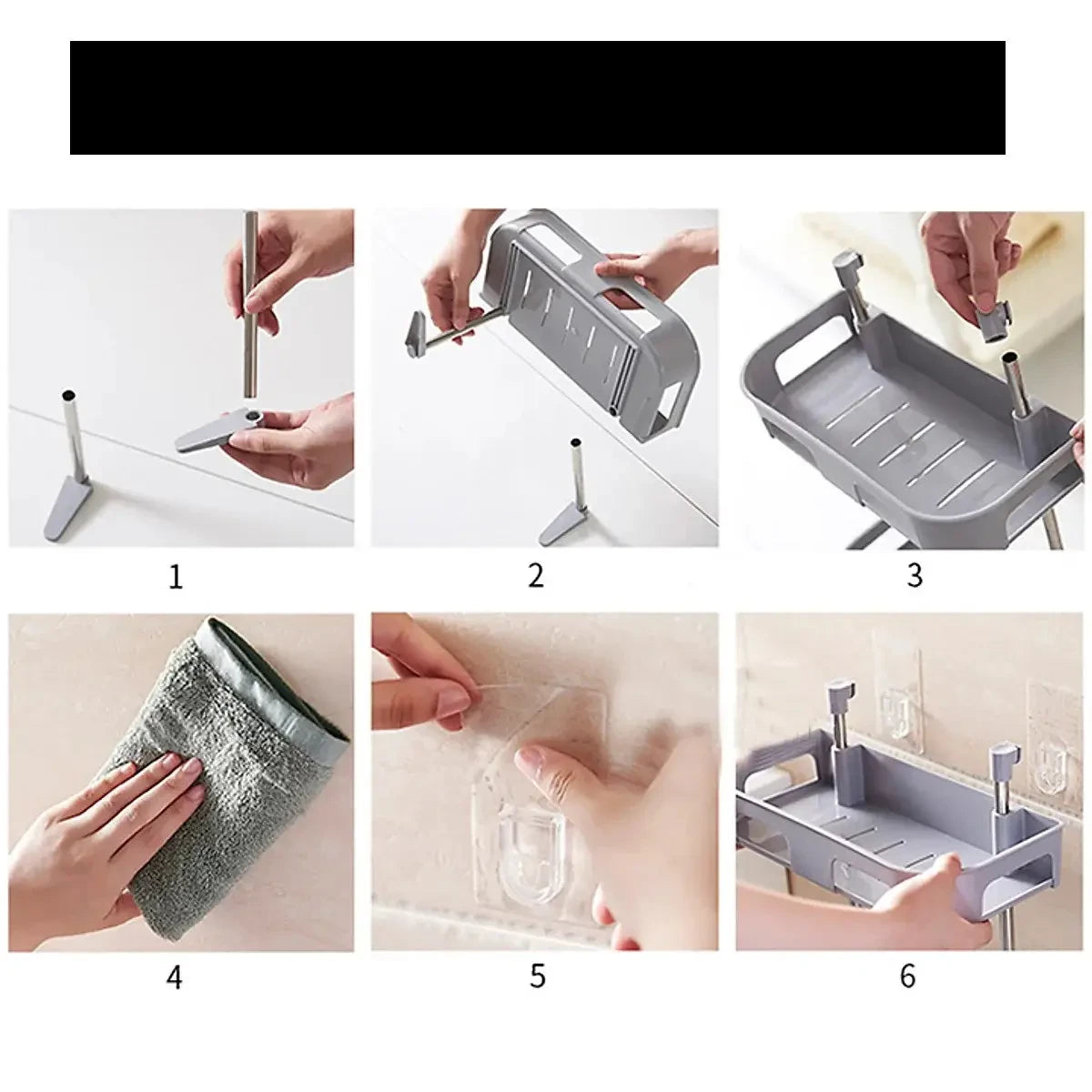 1

2

3

4

5

6